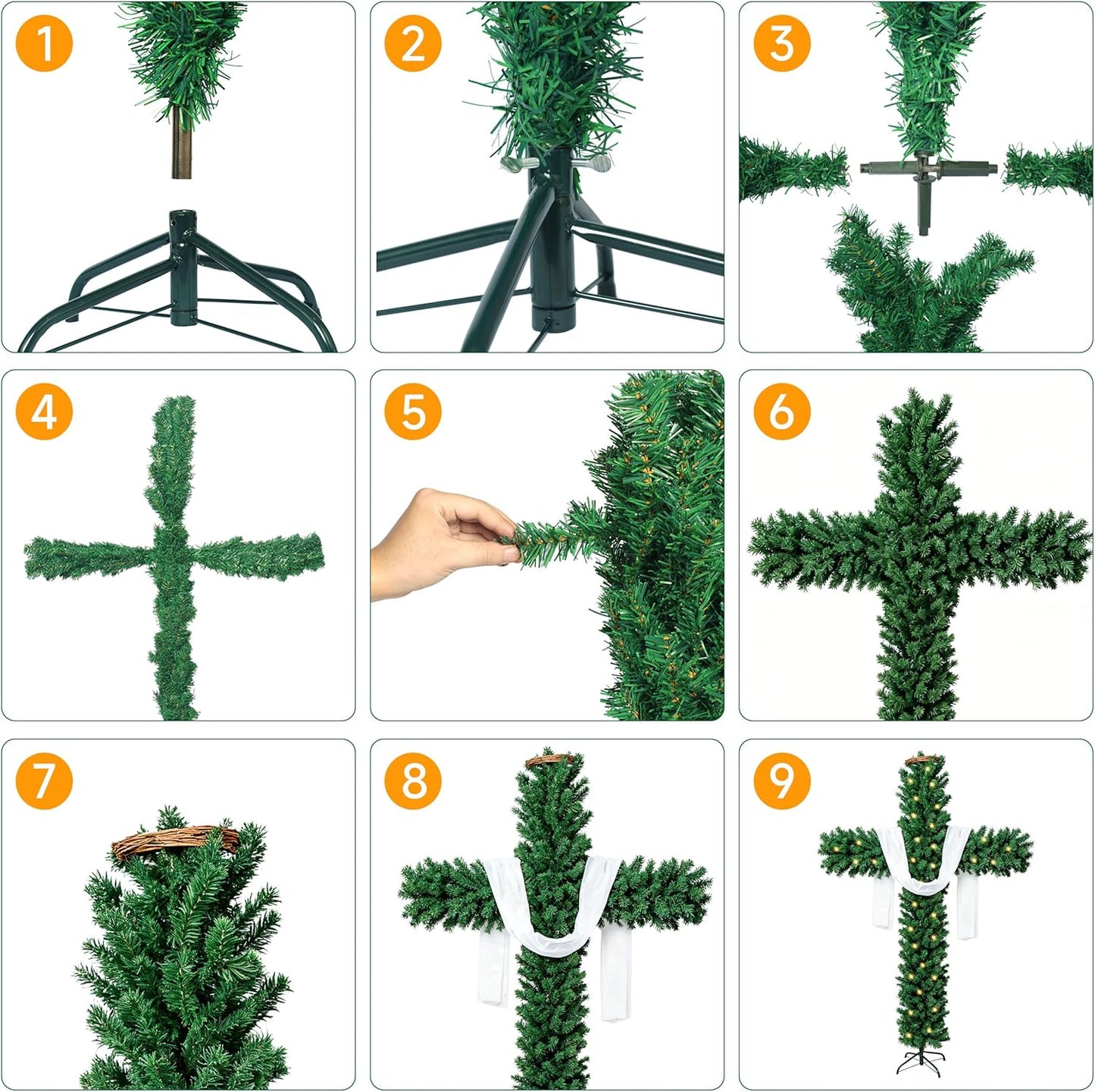 1

2

3

4

5

6

7

8

9