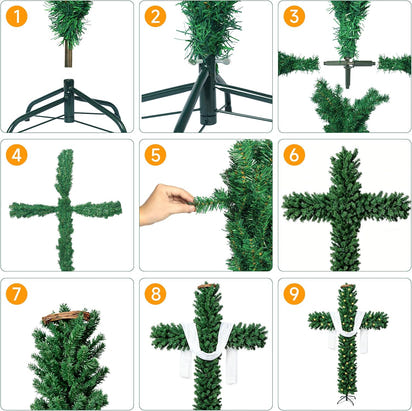 1
2
3
4
5
6
7
8
9