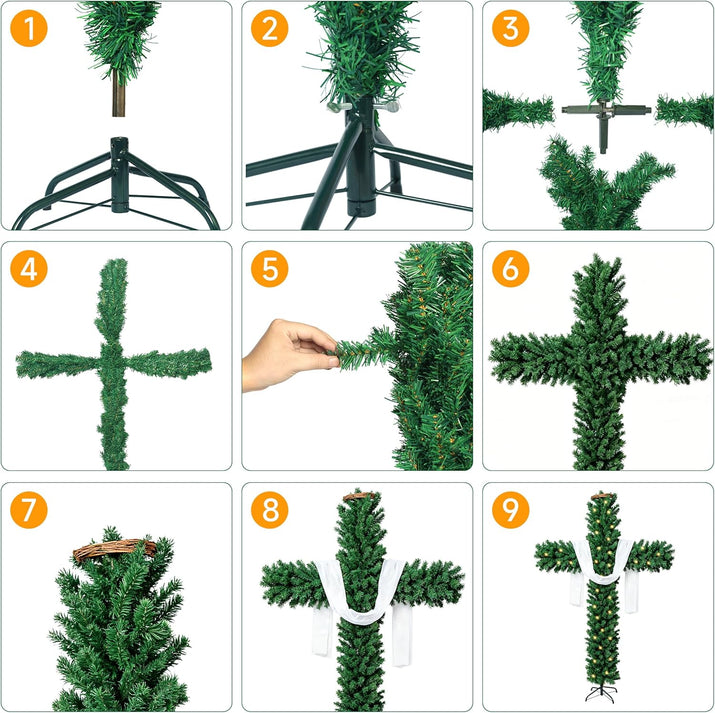 1

2

3

4

5

6

7

8

9